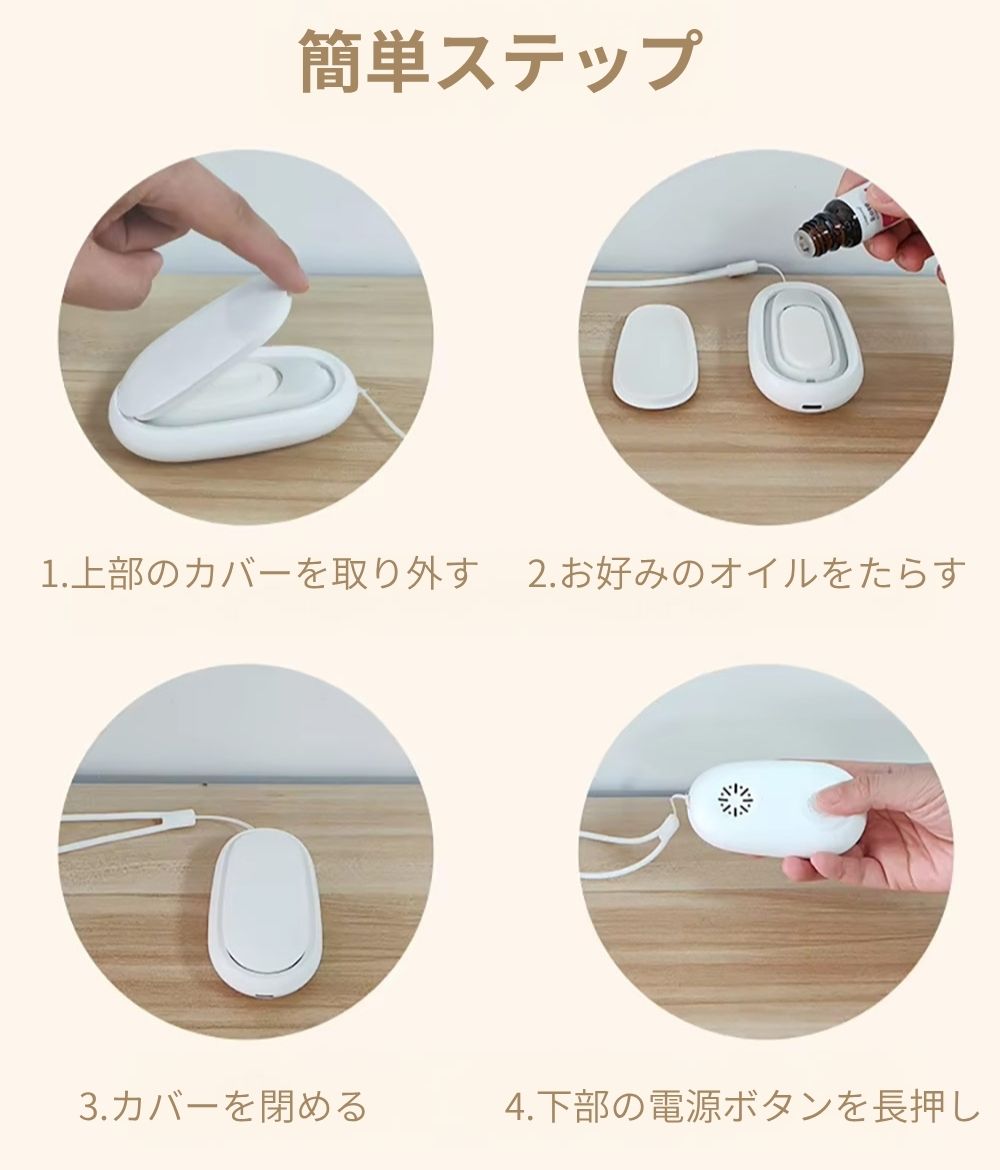 簡単ステップ

1.上部のカバーを取り外す

2.お好みのオイルをたらす

3.カバーを閉める

4.下部の電源ボタンを長押し